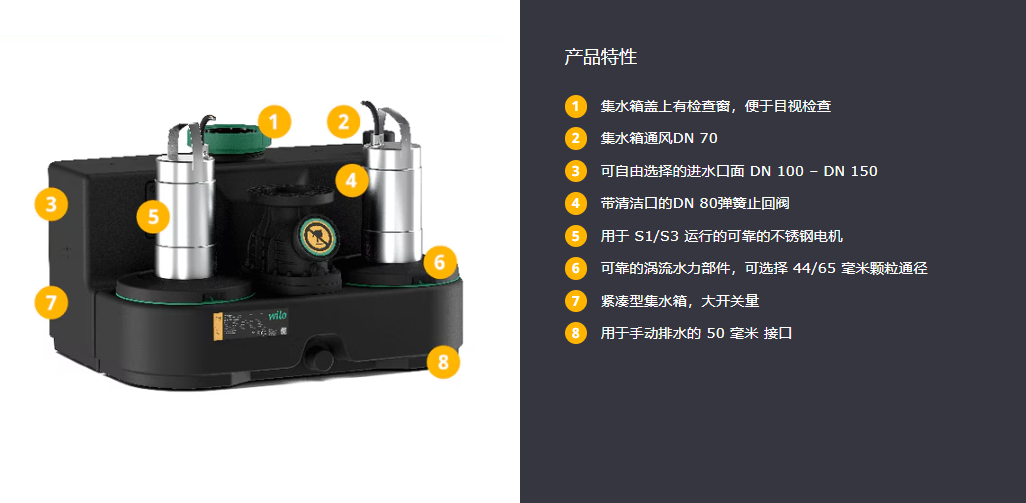 1
2
3
4
5
6
7
8
wilo

产品特性

1 集水箱盖上有检查窗，便于目视检查
2 集水箱通风DN 70
3 可自由选择的进水口面 DN 100 – DN 150
4 带清洁口的DN 80弹簧止回阀
5 用于 S1/S3 运行的可靠的不锈钢电机
6 可靠的涡流水力部件，可选择 44/65 毫米颗粒通径
7 紧凑型集水箱，大开关量
8 用于手动排水的 50 毫米 接口